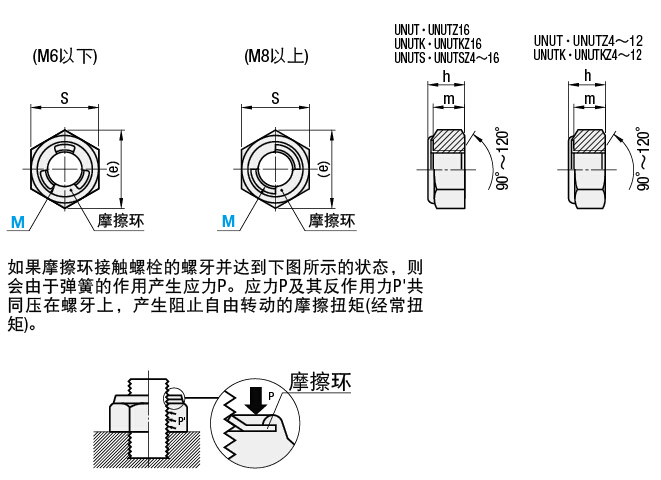 (M6以下)

S

(e)

M

摩擦环

(M8以上)

S

(e)

M

摩擦环

UNUT・UNUTZ16
UNUTK・UNUTKZ16
UNUTS・UNUTSZ4～16

h

m

90°～120°

UNUT・UNUTZ4～12
UNUTK・UNUTKZ4～12

h

m

90°～120°

如果摩擦环接触螺栓的螺牙并达到下图所示的状态，则会由于弹簧的作用产生应力P。应力P及其反作用力P'共同压在螺牙上，产生阻止自由转动的摩擦扭矩(经常扭矩)。

P'

P

摩擦环