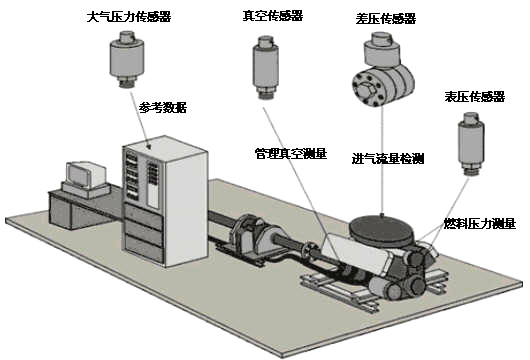 大气压力传感器

真空传感器

差压传感器

表压传感器

参考数据

管理真空测量

进气流量检测

燃料压力测量