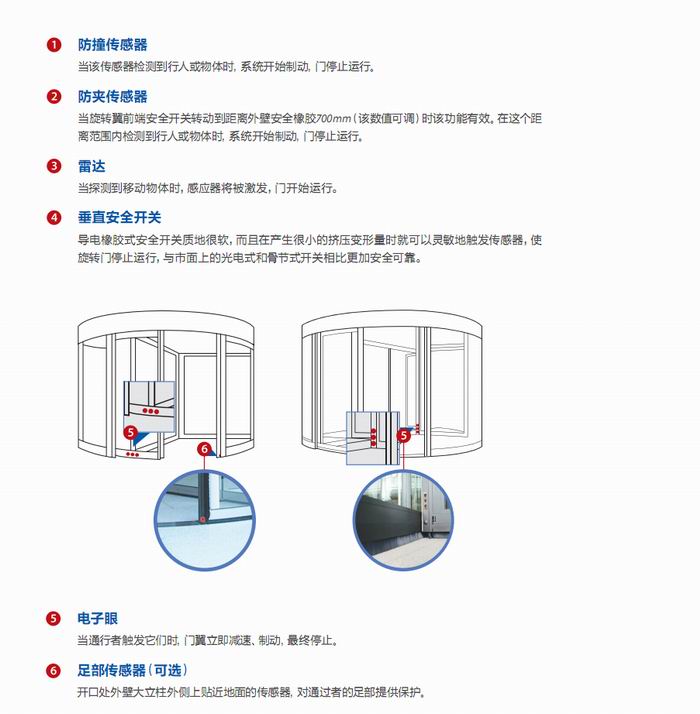 1 防撞传感器
当该传感器检测到行人或物体时，系统开始制动，门停止运行。

2 防夹传感器
当旋转翼前端安全开关转动到距离外壁安全橡胶700mm（该数值可调）时该功能有效。在这个距离范围内检测到行人或物体时，系统开始制动，门停止运行。

3 雷达
当探测到移动物体时，感应器将被激发，门开始运行。

4 垂直安全开关
导电橡胶式安全开关质地很软，而且在产生很小的挤压变形量时就可以灵敏地触发传感器，使旋转门停止运行，与市面上的光电式和骨节式开关相比更加安全可靠。

5

6

5

5 电子眼
当通行者触发它们时，门翼立即减速、制动，最终停止。

6 足部传感器（可选）
开口处外壁大立柱外侧上贴近地面的传感器，对通过者的足部提供保护。