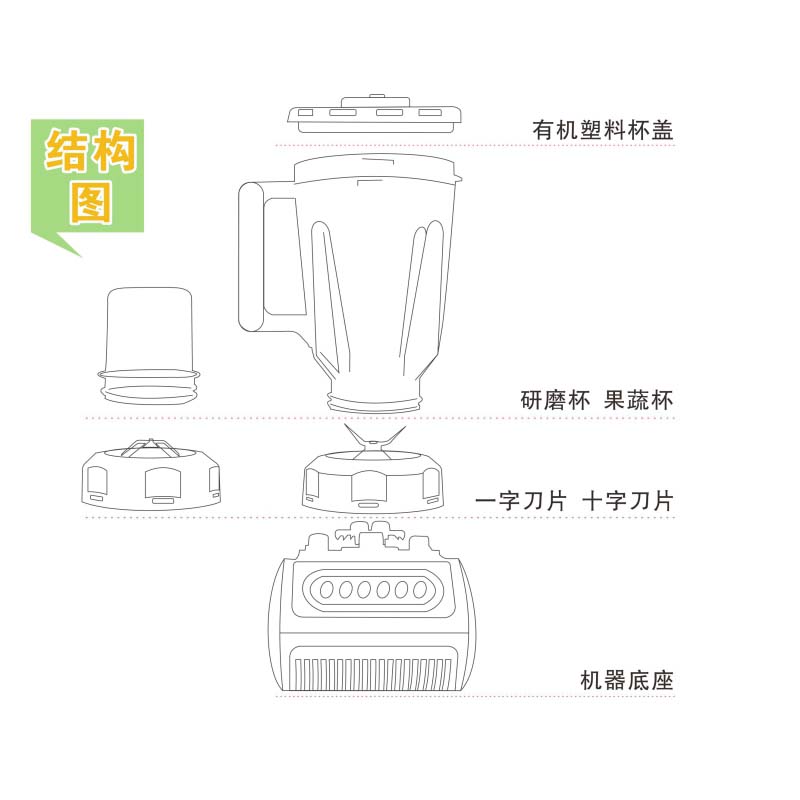 结构图

有机塑料杯盖

研磨杯 果蔬杯

一字刀片 十字刀片

机器底座