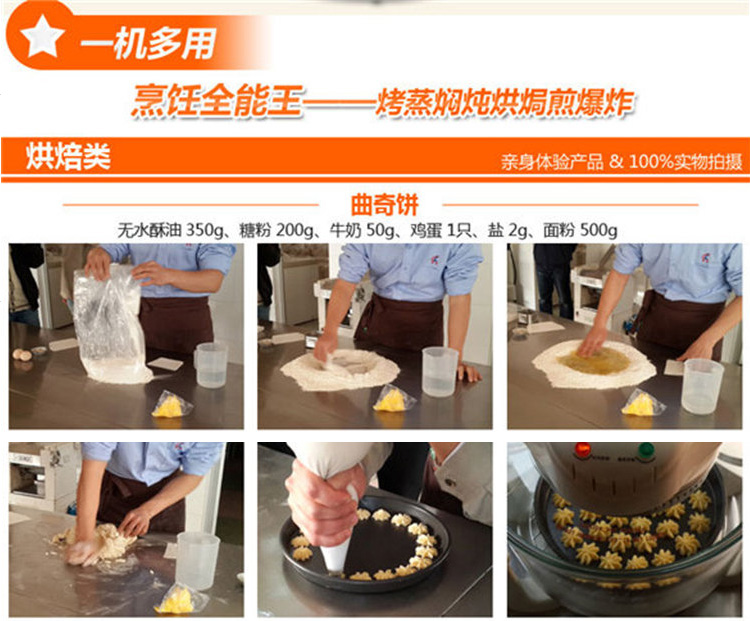 一机多用

烹饪全能王——烤蒸焖炖烘焗煎爆炸

烘焙类

亲身体验产品 & 100%实物拍摄

曲奇饼

无水酥油 350g、糖粉 200g、牛奶 50g、鸡蛋 1只、盐 2g、面粉 500g