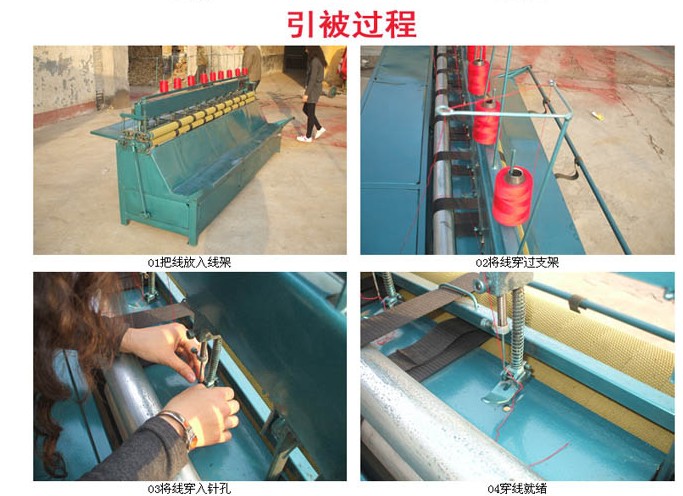 引被过程

01把线放入线架

02将线穿过支架

03将线穿入针孔

04穿线就绪