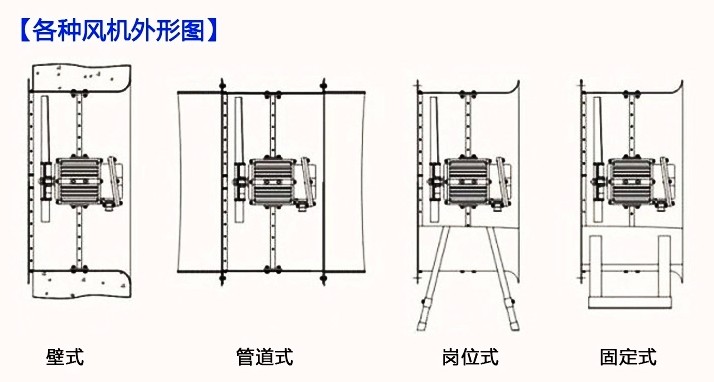 【各种风机外形图】

壁式

管道式

岗位式

固定式