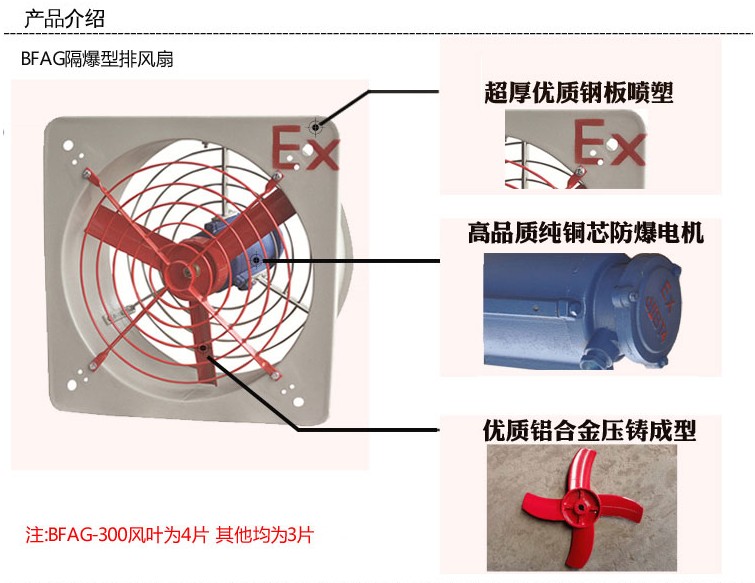 产品介绍

BFAG隔爆型排风扇

Ex

超厚优质钢板喷塑

Ex

高品质纯铜芯防爆电机

Ex

优质铝合金压铸成型

注:BFAG-300风叶为4片 其他均为3片