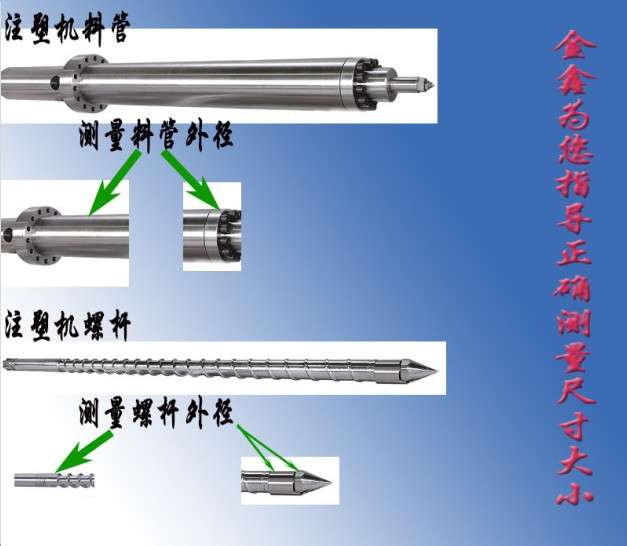 注塑机料管

测量料管外径

注塑机螺杆

测量螺杆外径

金鑫为您指导正确测量尺寸大小