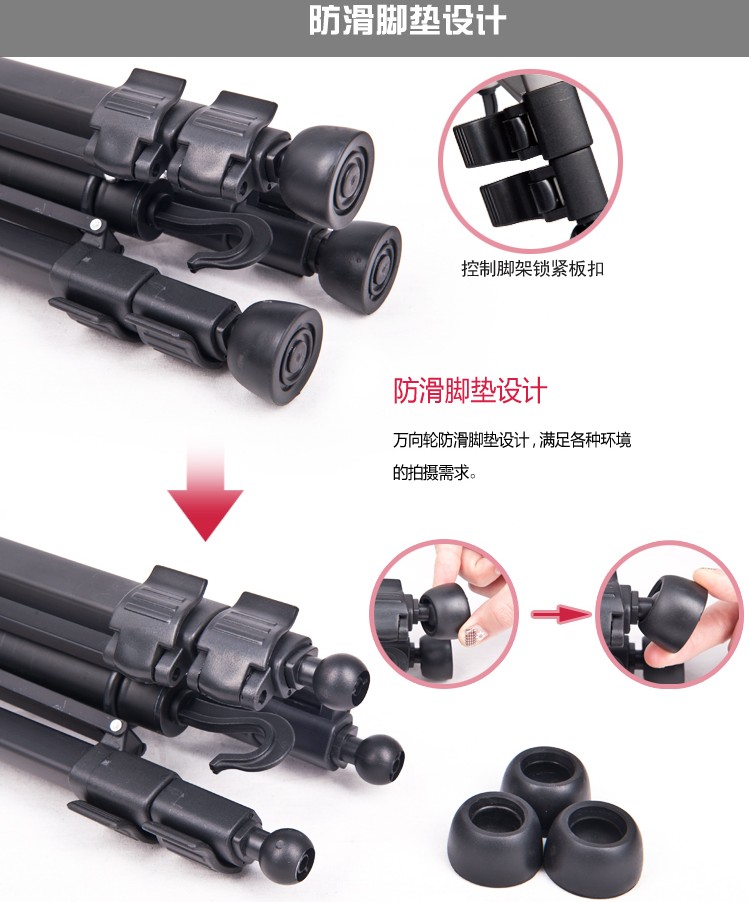 防滑脚垫设计

控制脚架锁紧板扣

防滑脚垫设计

万向轮防滑脚垫设计，满足各种环境的拍摄需求。