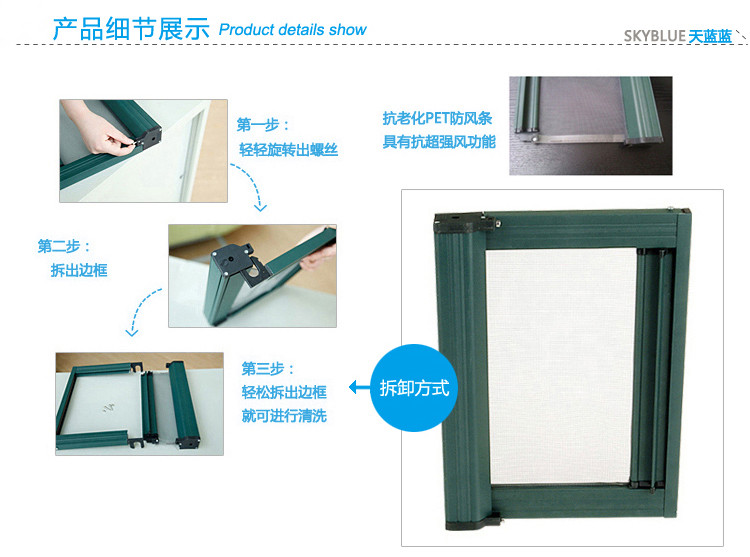 产品细节展示 Product details show

SKYBLUE 天蓝蓝

第一步：
轻轻旋转出螺丝

抗老化PET防风条
具有抗超强风功能

第二步：
拆出边框

第三步：
轻松拆出边框
就可进行清洗

拆卸方式