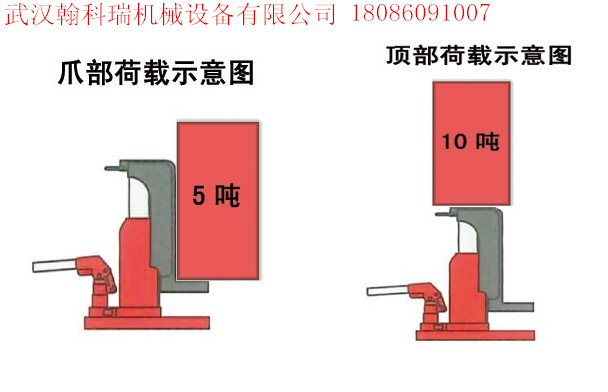 武汉翰科瑞机械设备有限公司 18086091007

爪部荷载示意图

5 吨

顶部荷载示意图

10 吨