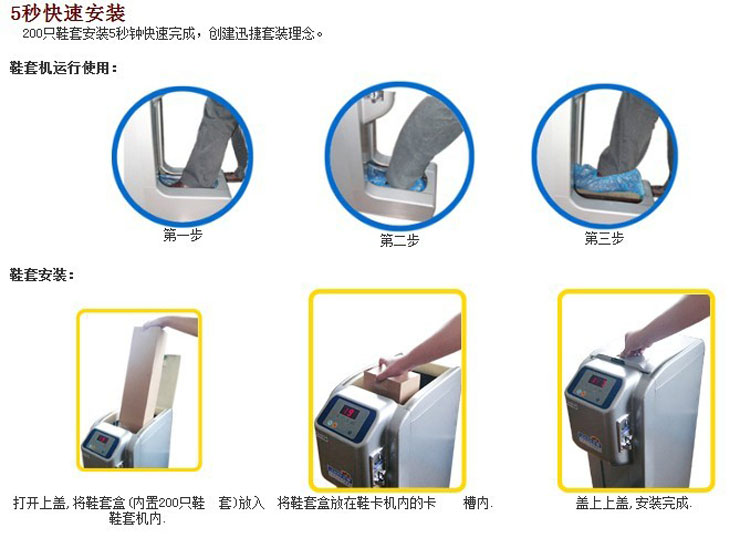 5秒快速安装

200只鞋套安装5秒钟快速完成，创建迅捷套装理念。

鞋套机运行使用：

第一步

第二步

第三步

鞋套安装：

19

打开上盖，将鞋套盒(内置200只鞋 套)放入鞋套机内.

将鞋套盒放在鞋卡机内的卡 槽内.

盖上上盖，安装完成.