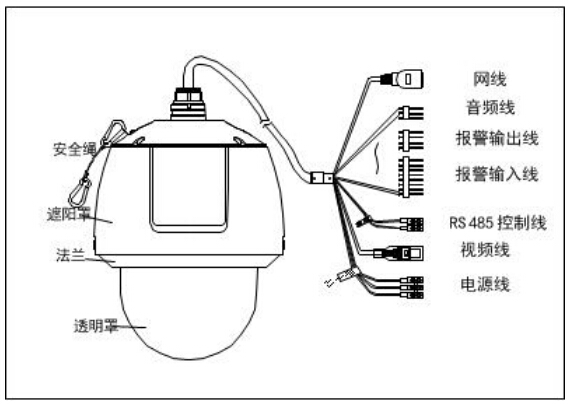 安全绳
遮阳罩
法兰
透明罩
网线
音频线
报警输出线
报警输入线
RS 485 控制线
视频线
电源线