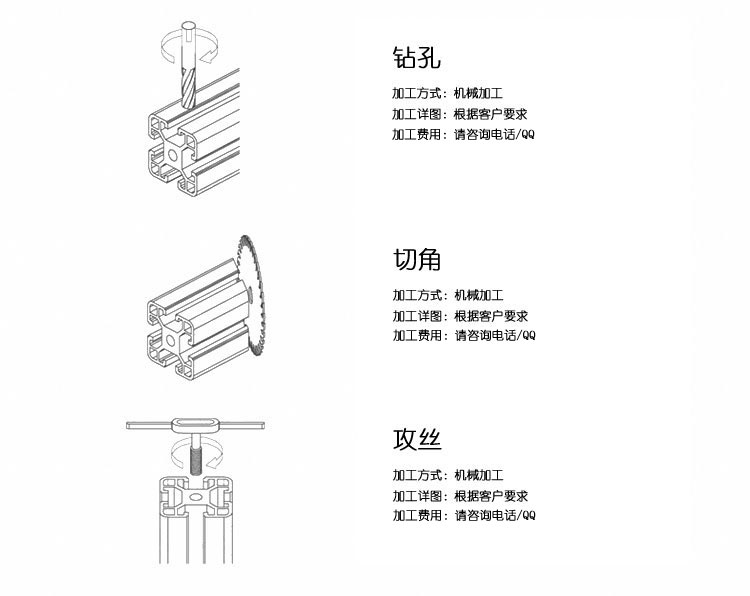 钻孔

加工方式：机械加工
加工详图：根据客户要求
加工费用：请咨询电话/QQ

切角

加工方式：机械加工
加工详图：根据客户要求
加工费用：请咨询电话/QQ

攻丝

加工方式：机械加工
加工详图：根据客户要求
加工费用：请咨询电话/QQ