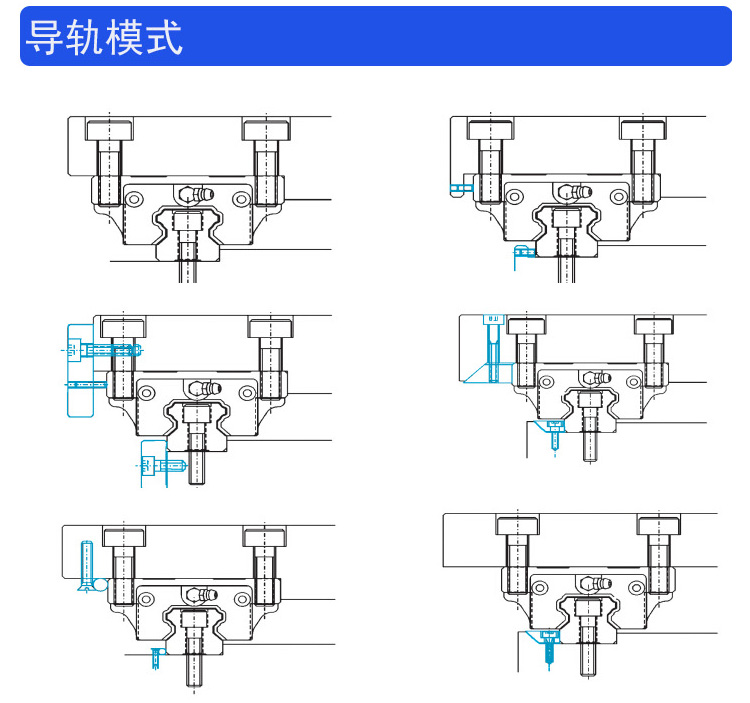 导轨模式