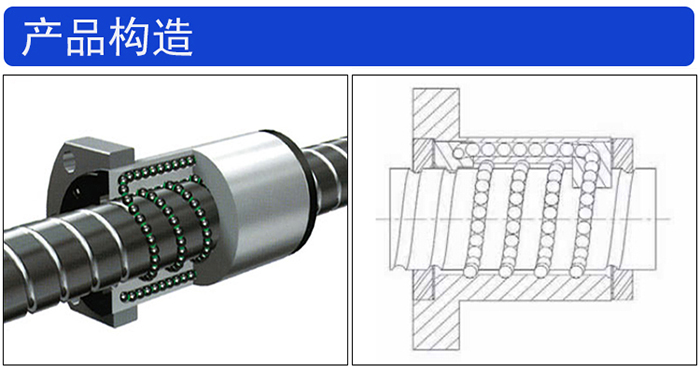 产品构造